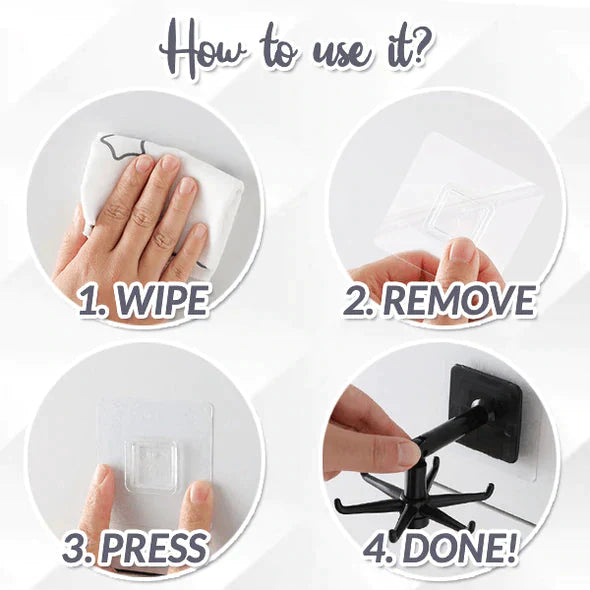 How to use it?

1. WIPE

2. REMOVE

3. PRESS

4. DONE!