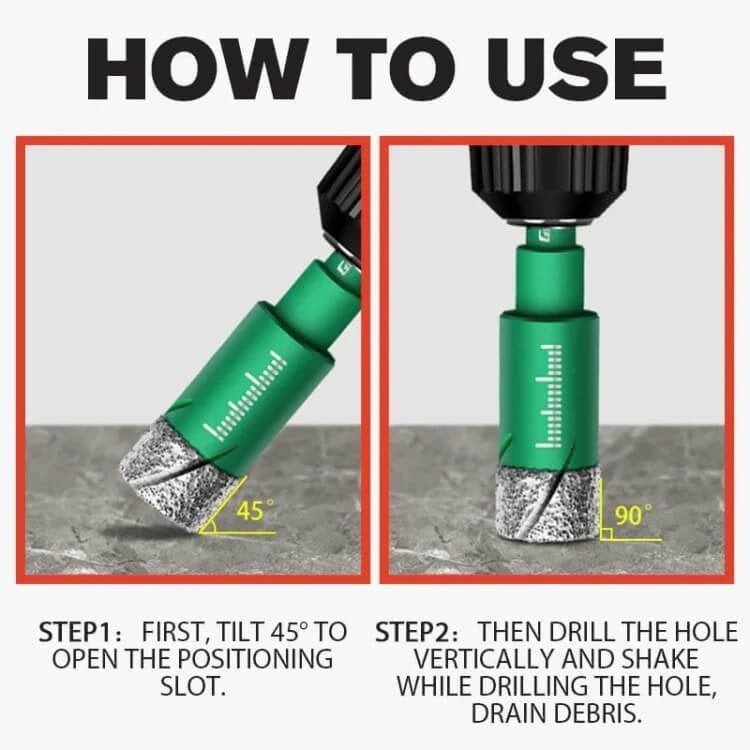 HOW TO USE

45°

90°

STEP1: FIRST, TILT 45° TO OPEN THE POSITIONING SLOT.

STEP2: THEN DRILL THE HOLE VERTICALLY AND SHAKE WHILE DRILLING THE HOLE, DRAIN DEBRIS.