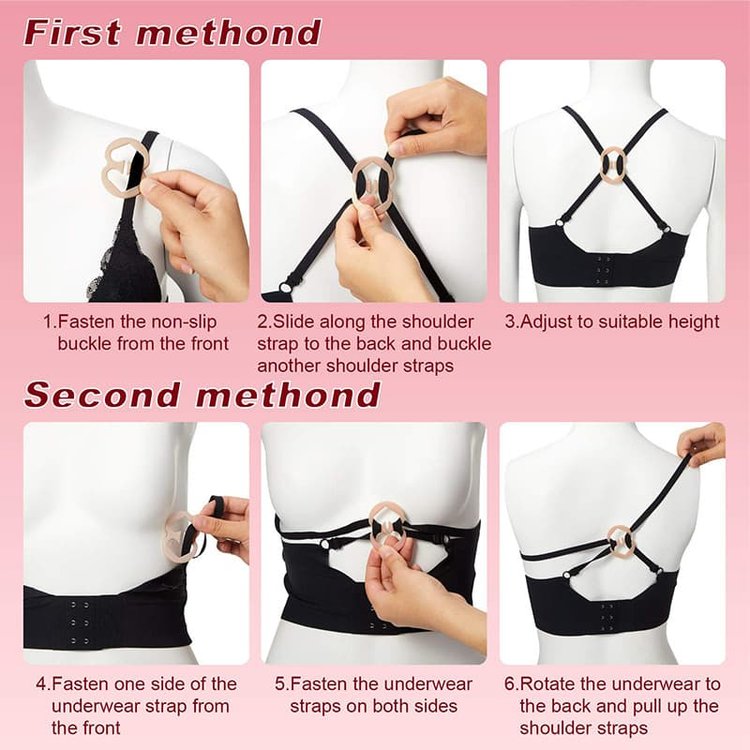 First methond

1.Fasten the non-slip buckle from the front

2.Slide along the shoulder strap to the back and buckle another shoulder straps

3.Adjust to suitable height

Second methond

4.Fasten one side of the underwear strap from the front

5.Fasten the underwear straps on both sides

6.Rotate the underwear to the back and pull up the shoulder straps