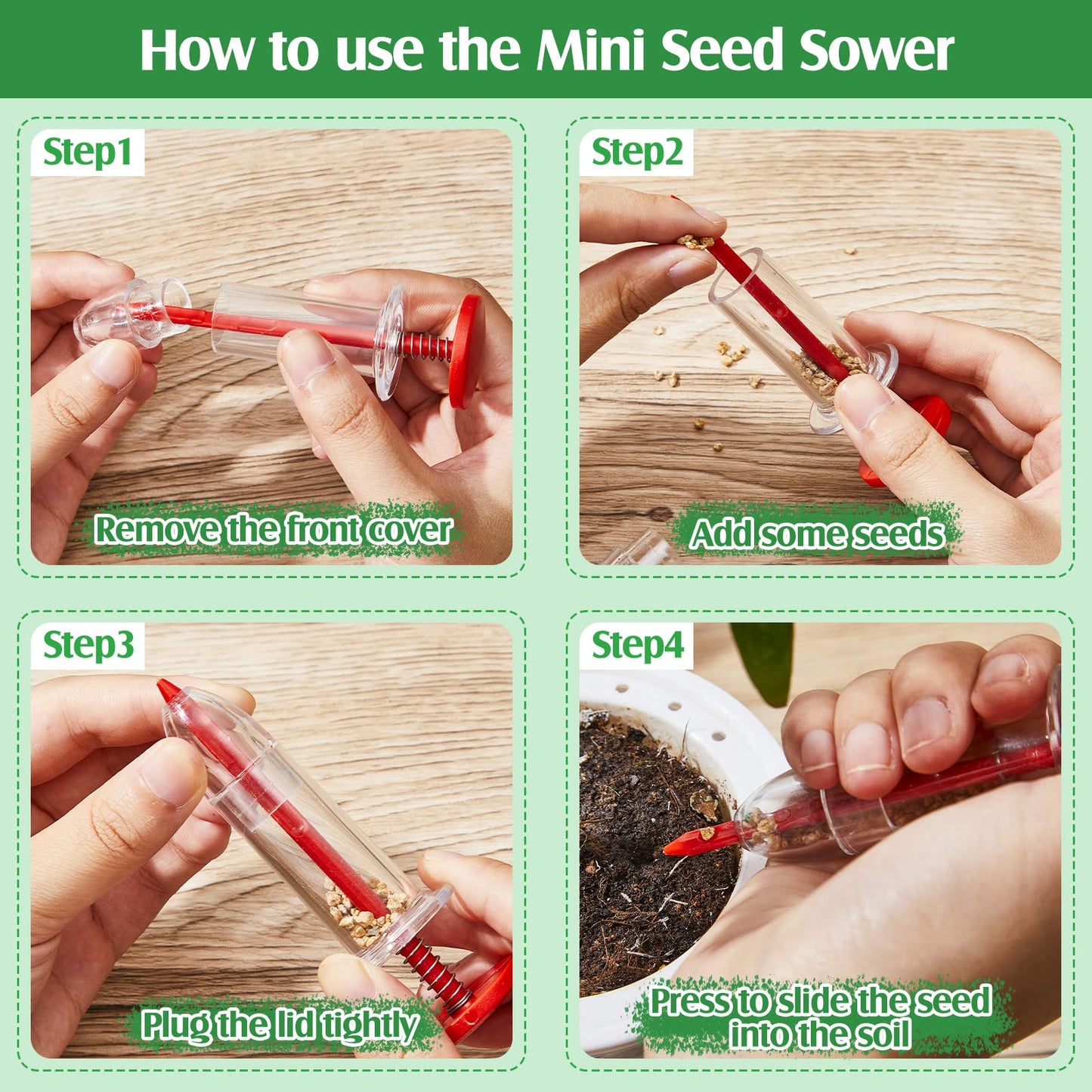 How to use the Mini Seed Sower

Step1

Remove the front cover

Step2

Add some seeds

Step3

Plug the lid tightly

Step4

Press to slide the seed into the soil