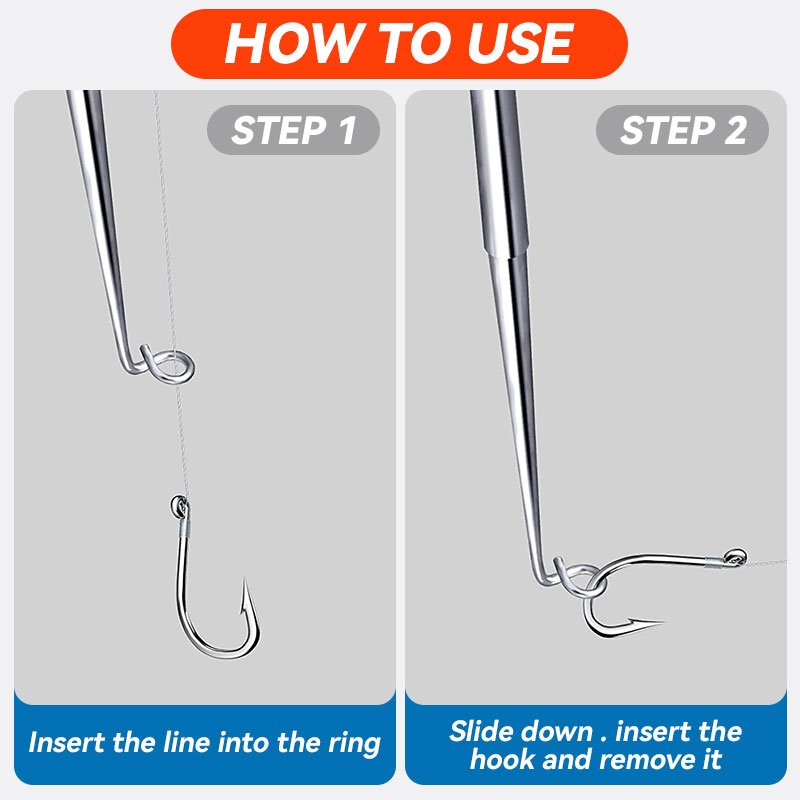 HOW TO USE

STEP 1

Insert the line into the ring

STEP 2

Slide down . insert the hook and remove it